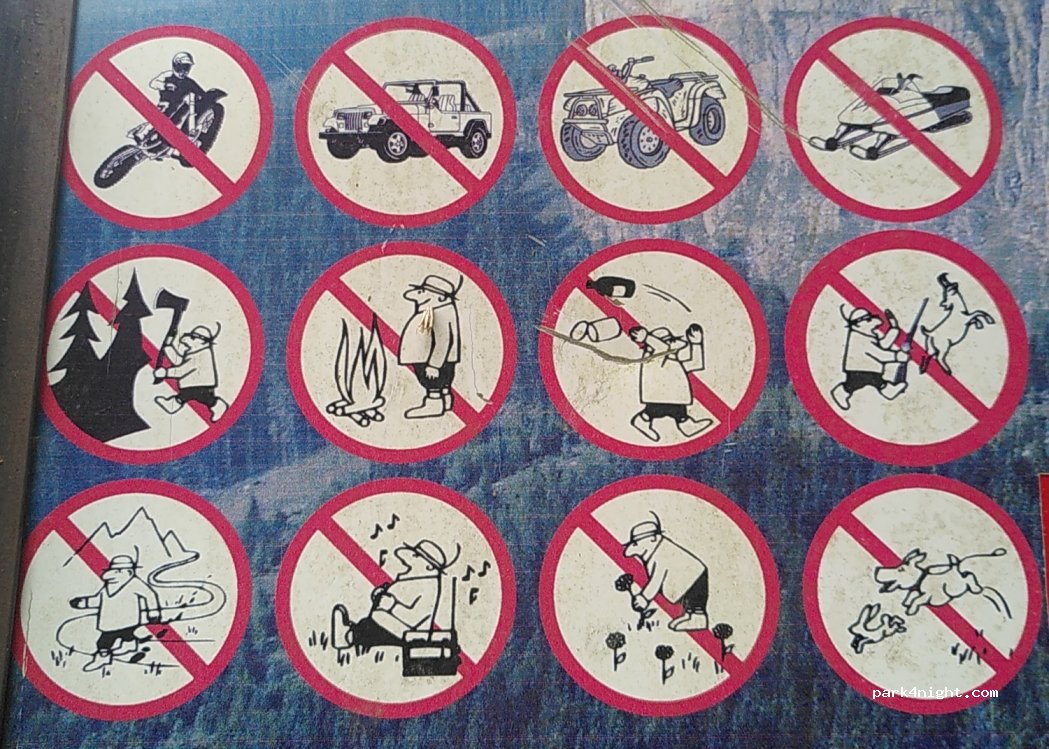 park4night.com